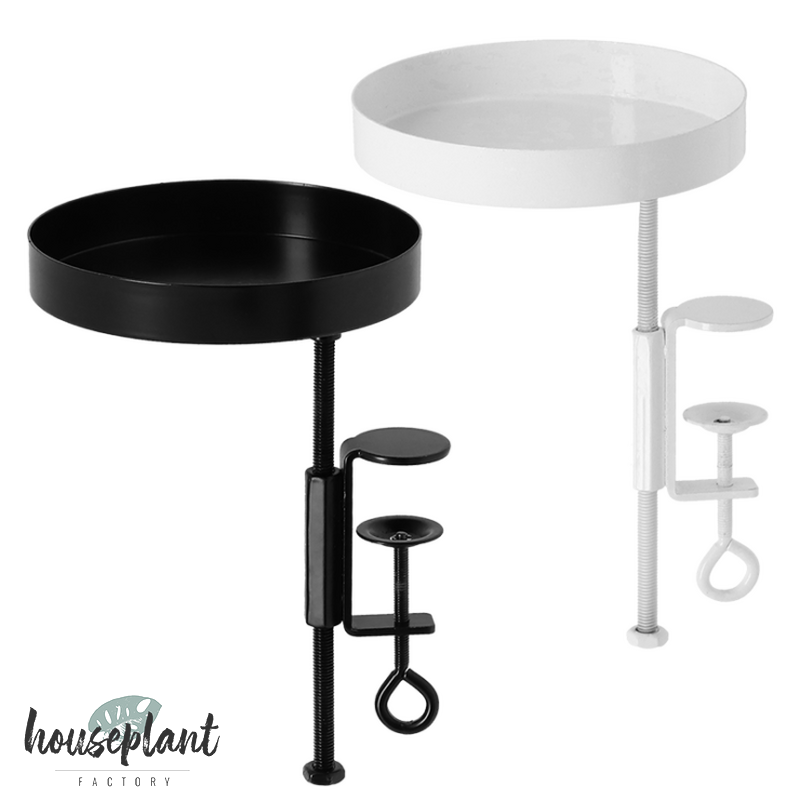 houseplant
FACTORY